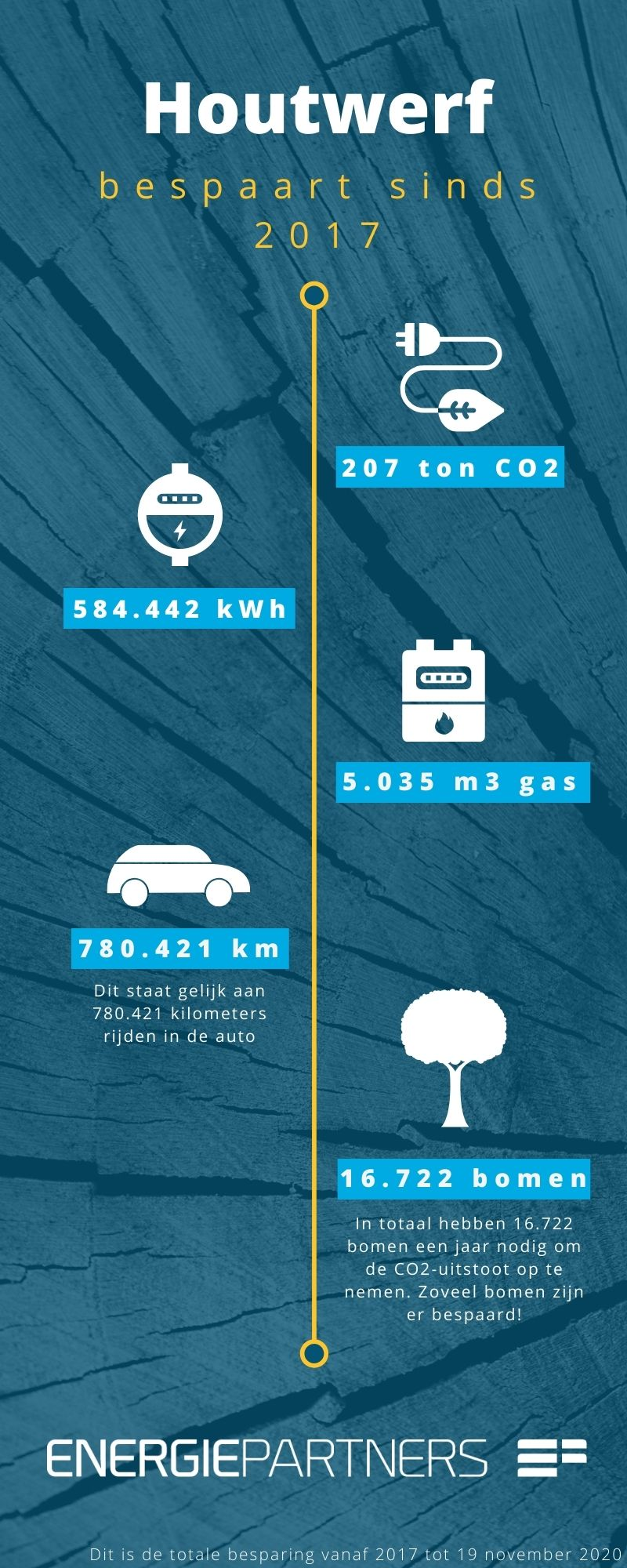 Houtwerf

bespaart sinds 2017

207 ton CO2

584.442 kWh

5.035 m3 gas

780.421 km

Dit staat gelijk aan 780.421 kilometers rijden in de auto

16.722 bomen

In totaal hebben 16.722 bomen een jaar nodig om de CO2-uitstoot op te nemen. Zoveel bomen zijn er bespaard!

ENERGIEPARTNERS

Dit is de totale besparing vanaf 2017 tot 19 november 2020